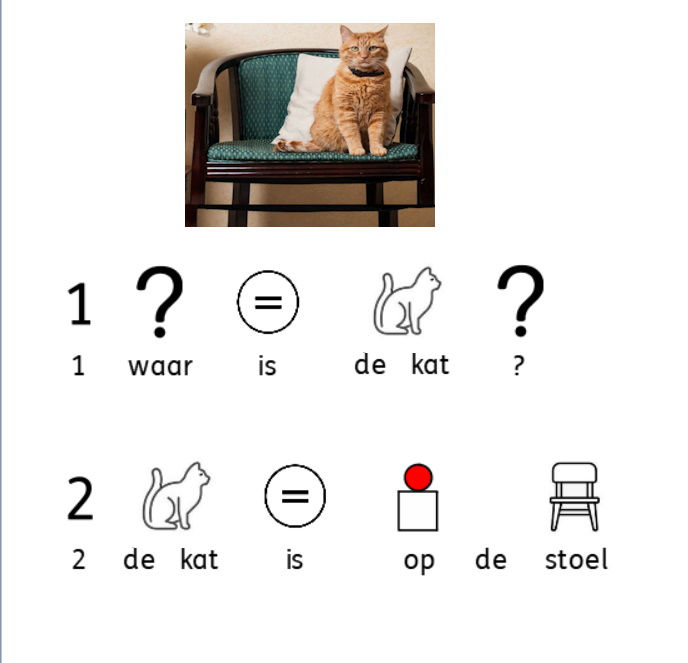 1 ? = ?
1 waar is de kat ?

2 =
2 de kat is op de stoel